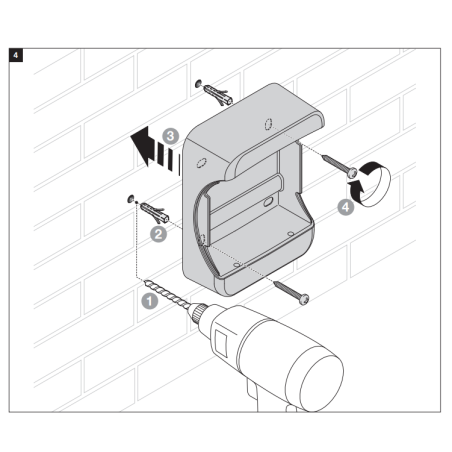 4

3

4

2

1