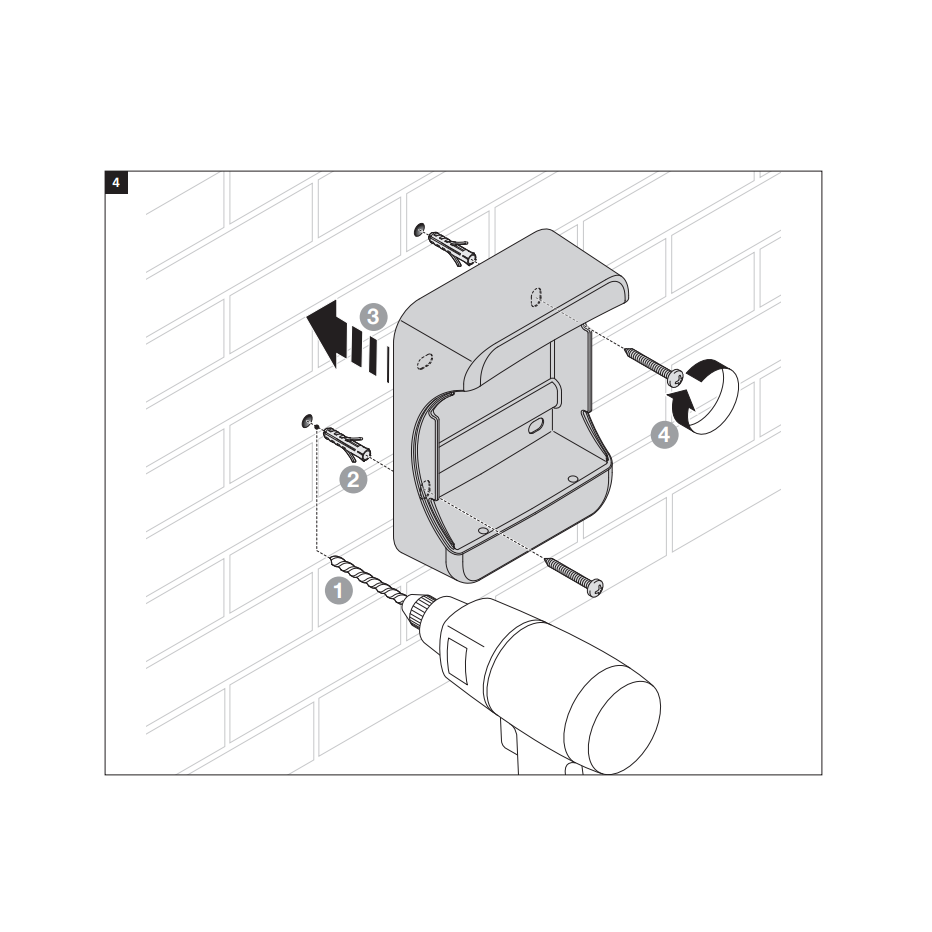 4

3

4

2

1