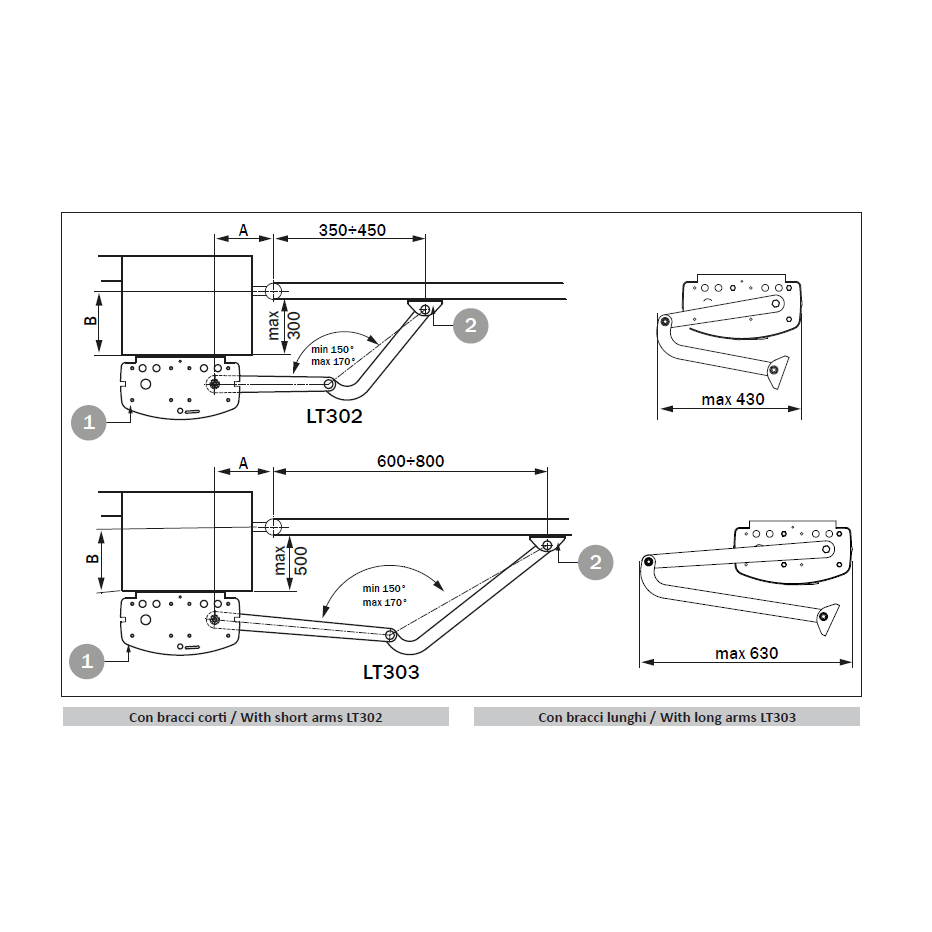 A
350÷450
B
max 300
min 150°
max 170°
2
1
LT302
max 430

A
600÷800
B
max 500
min 150°
max 170°
2
1
LT303
max 630

Con bracci corti / With short arms LT302

Con bracci lunghi / With long arms LT303